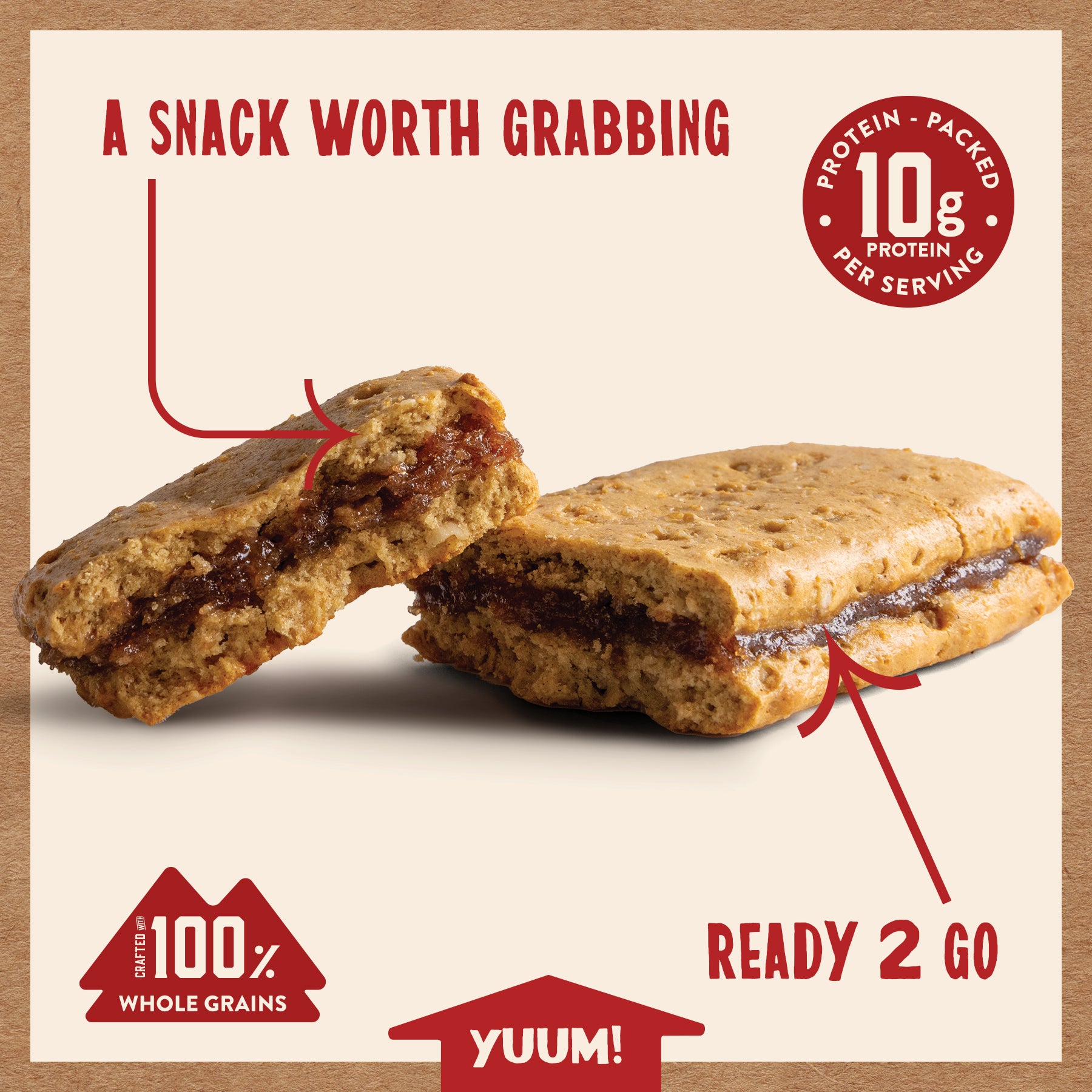 A SNACK WORTH GRABBING

PROTEIN - PACKED
10g
PROTEIN
PER SERVING

CRAFTED WITH 100%
WHOLE GRAINS

READY 2 GO

YUUM!